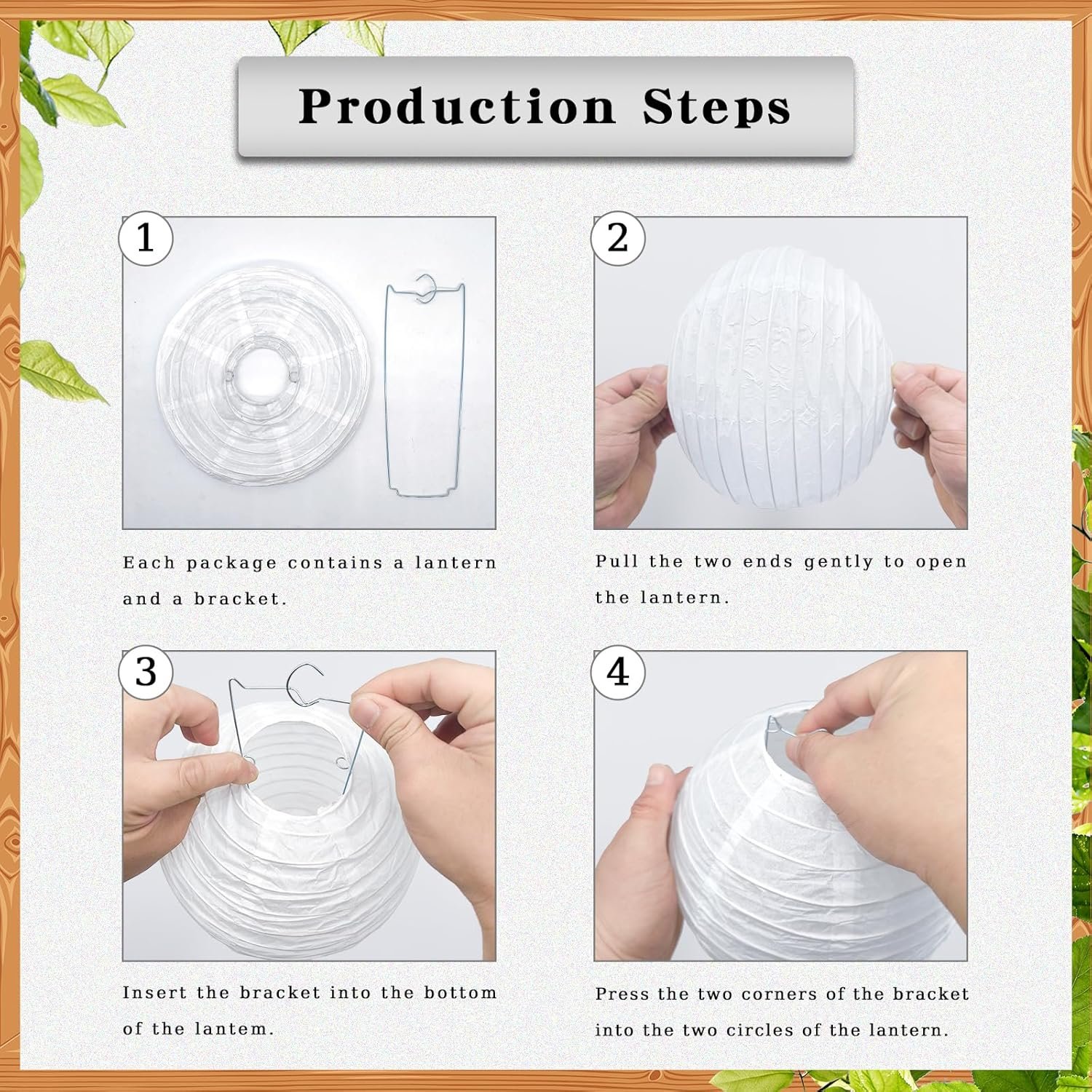 Production Steps

1

Each package contains a lantern and a bracket.

2

Pull the two ends gently to open the lantern.

3

Insert the bracket into the bottom of the lantem.

4

Press the two corners of the bracket into the two circles of the lantern.