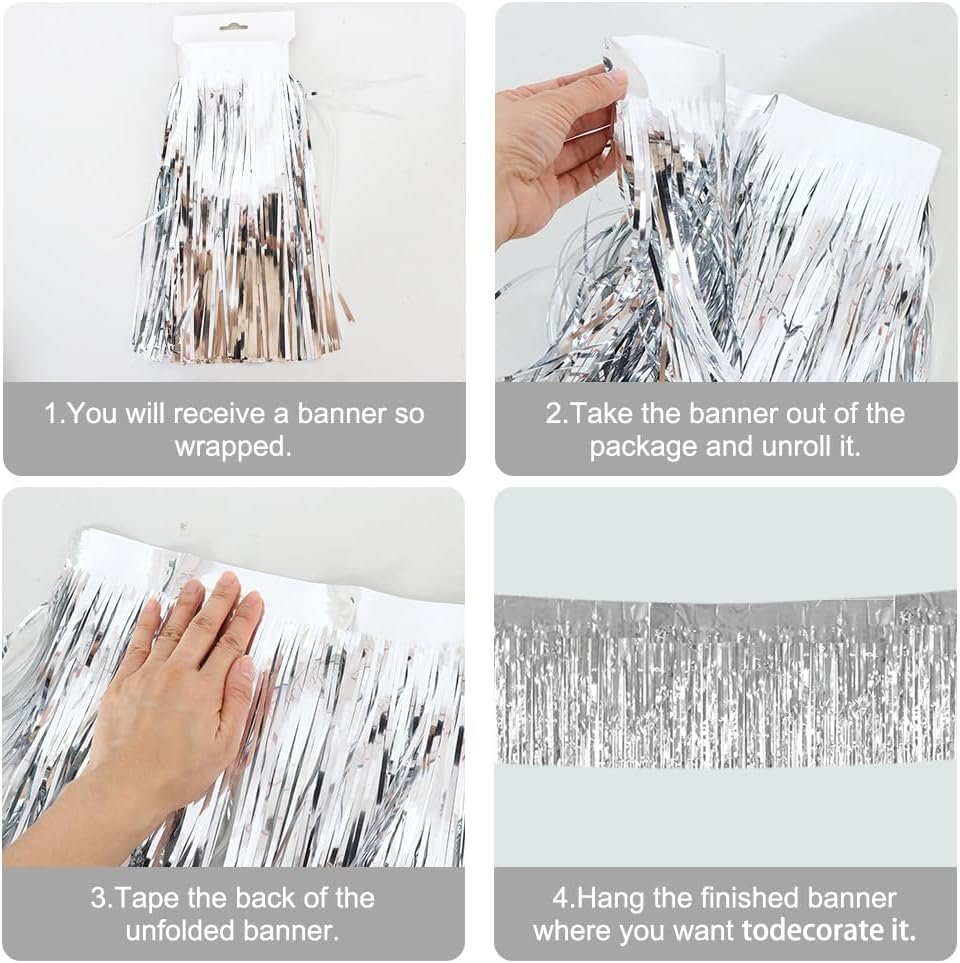 1.You will receive a banner so wrapped.

2.Take the banner out of the package and unroll it.

3.Tape the back of the unfolded banner.

4.Hang the finished banner where you want todecorate it.