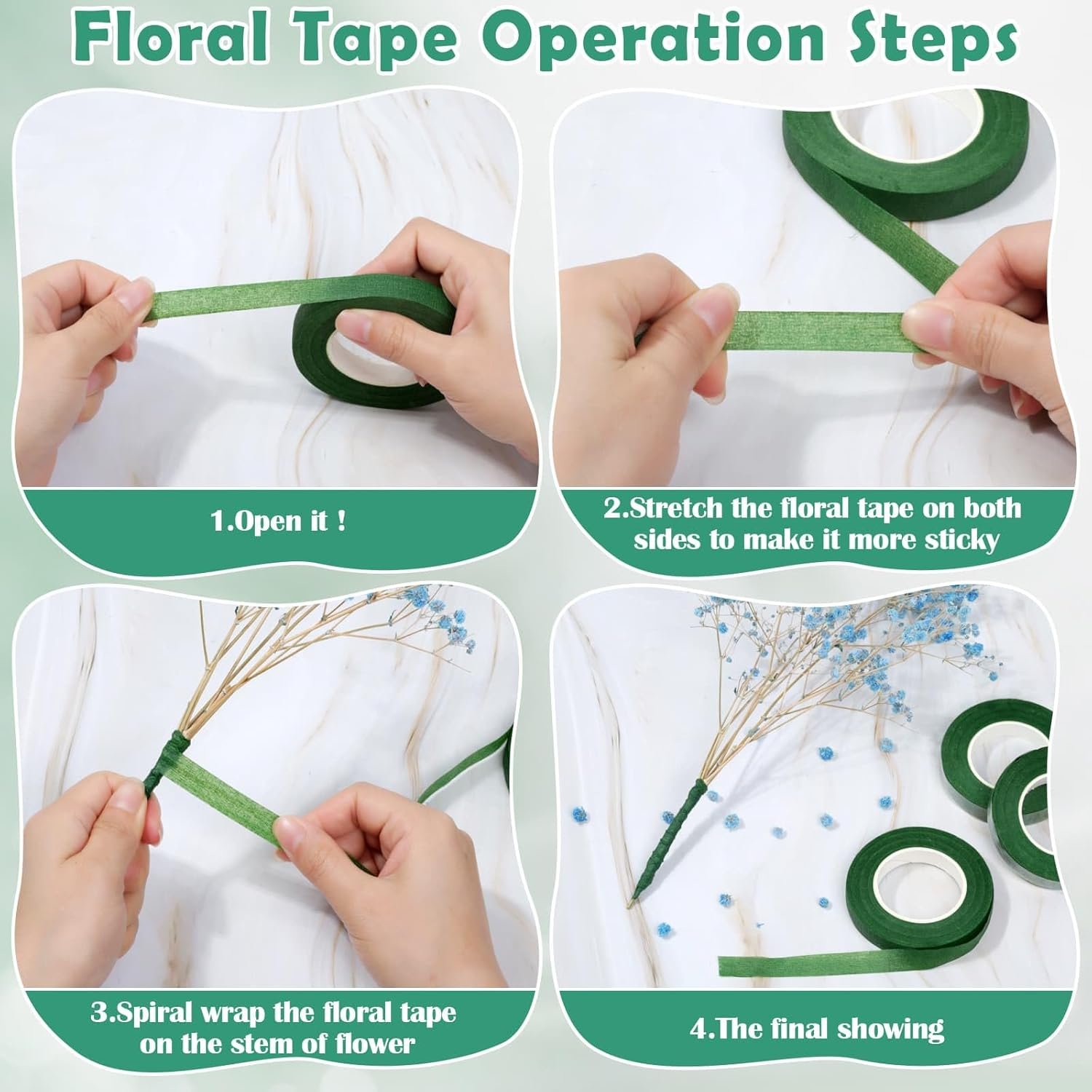 Floral Tape Operation Steps

1.Open it !

2.Stretch the floral tape on both sides to make it more sticky

3.Spiral wrap the floral tape on the stem of flower

4.The final showing