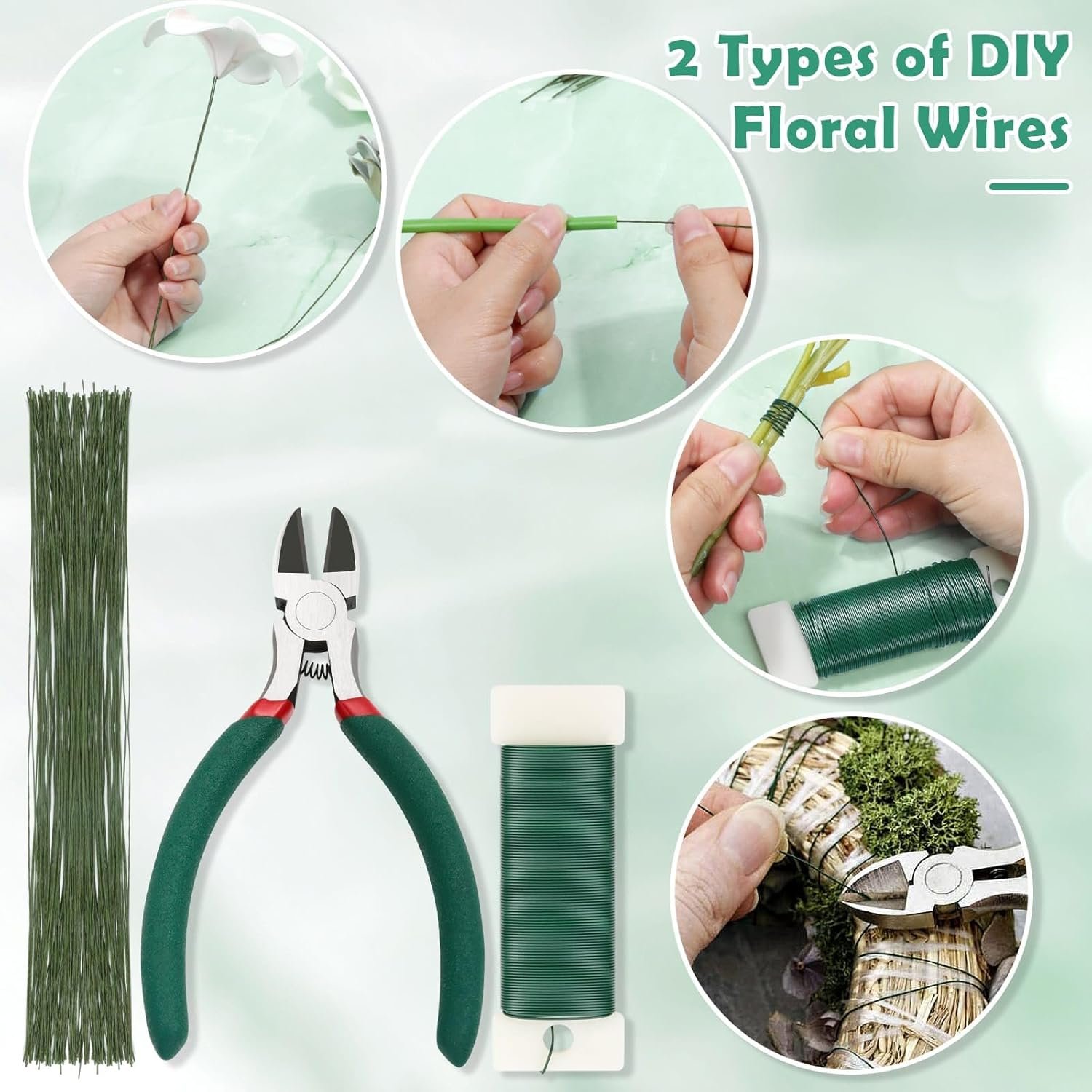 2 Types of DIY Floral Wires