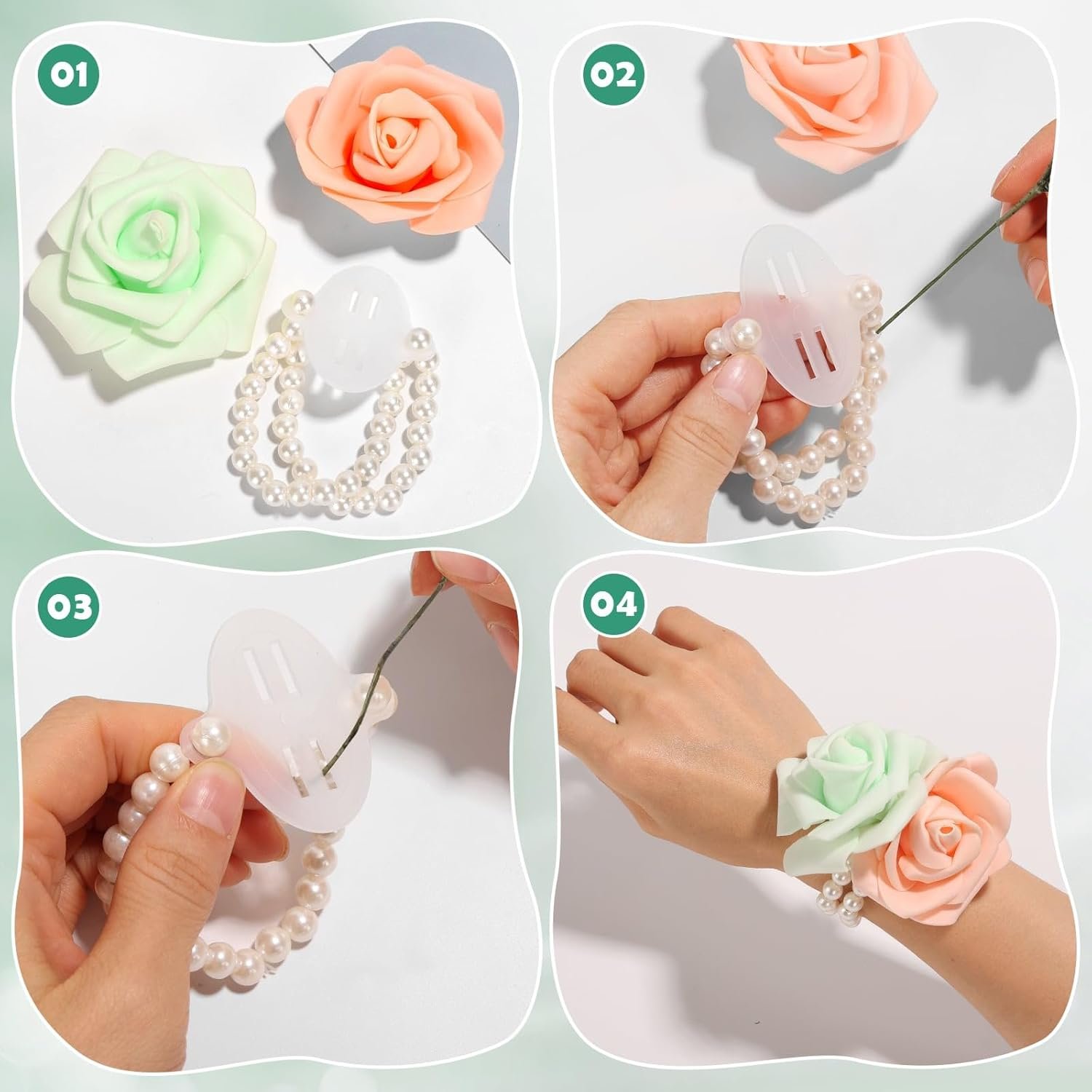 01

02

03

04