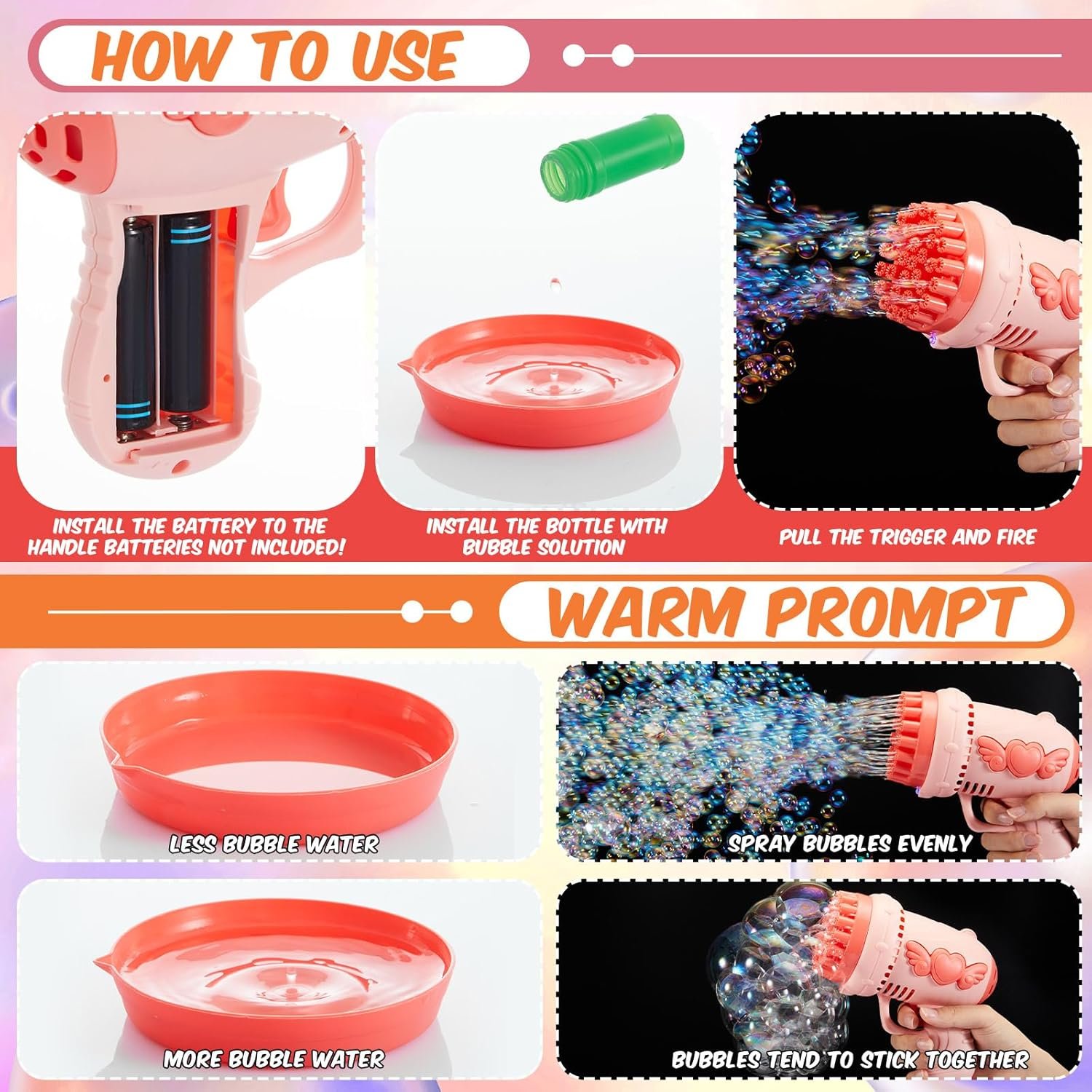 HOW TO USE

INSTALL THE BATTERY TO THE HANDLE BATTERIES NOT INCLUDED!

INSTALL THE BOTTLE WITH BUBBLE SOLUTION

PULL THE TRIGGER AND FIRE

WARM PROMPT

LESS BUBBLE WATER

SPRAY BUBBLES EVENLY

MORE BUBBLE WATER

BUBBLES TEND TO STICK TOGETHER