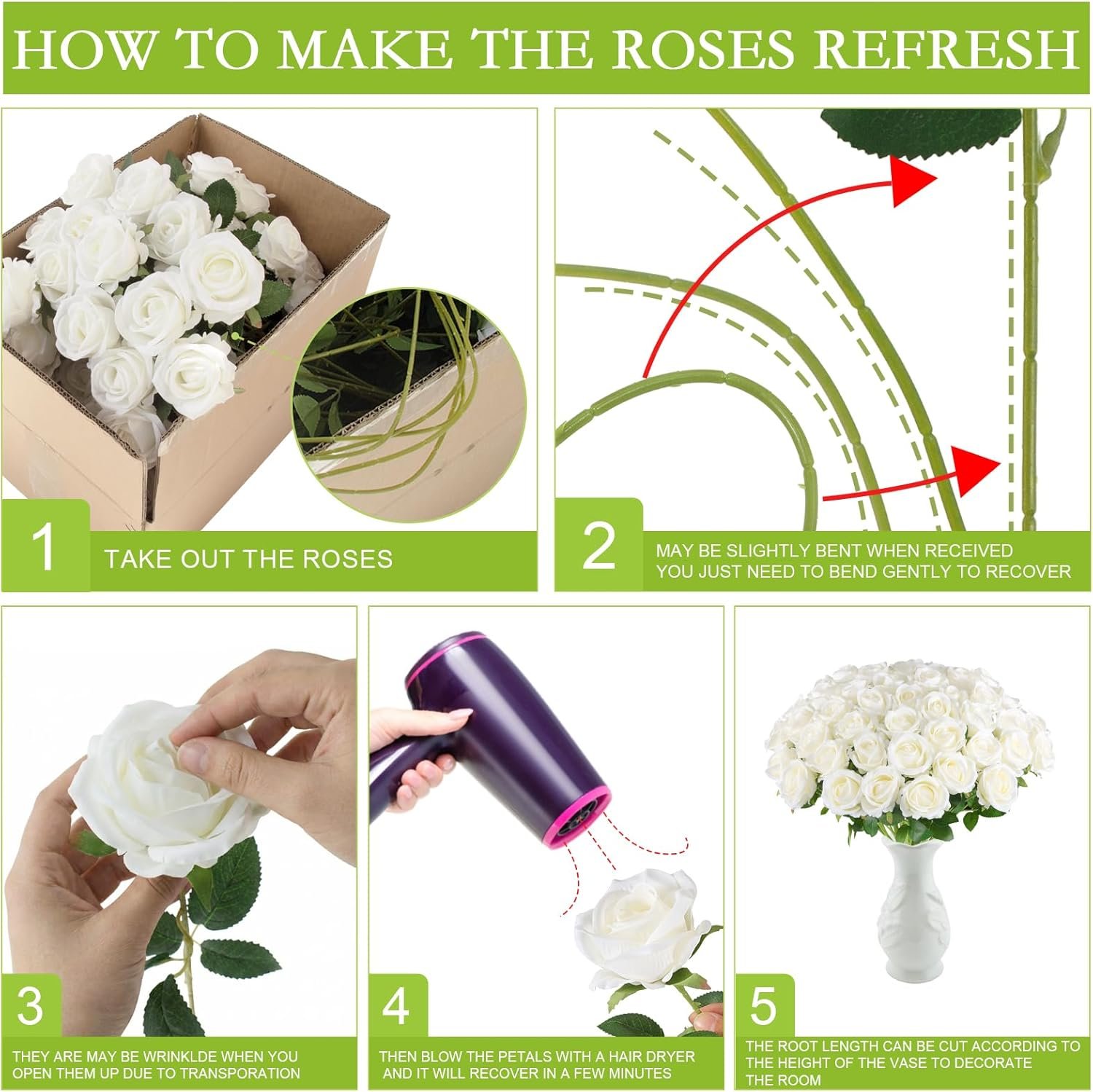 HOW TO MAKE THE ROSES REFRESH

1

TAKE OUT THE ROSES

2

MAY BE SLIGHTLY BENT WHEN RECEIVED
YOU JUST NEED TO BEND GENTLY TO RECOVER

3

THEY ARE MAY BE WRINKLDE WHEN YOU OPEN THEM UP DUE TO TRANSPORATION

4

THEN BLOW THE PETALS WITH A HAIR DRYER AND IT WILL RECOVER IN A FEW MINUTES

5

THE ROOT LENGTH CAN BE CUT ACCORDING TO THE HEIGHT OF THE VASE TO DECORATE THE ROOM