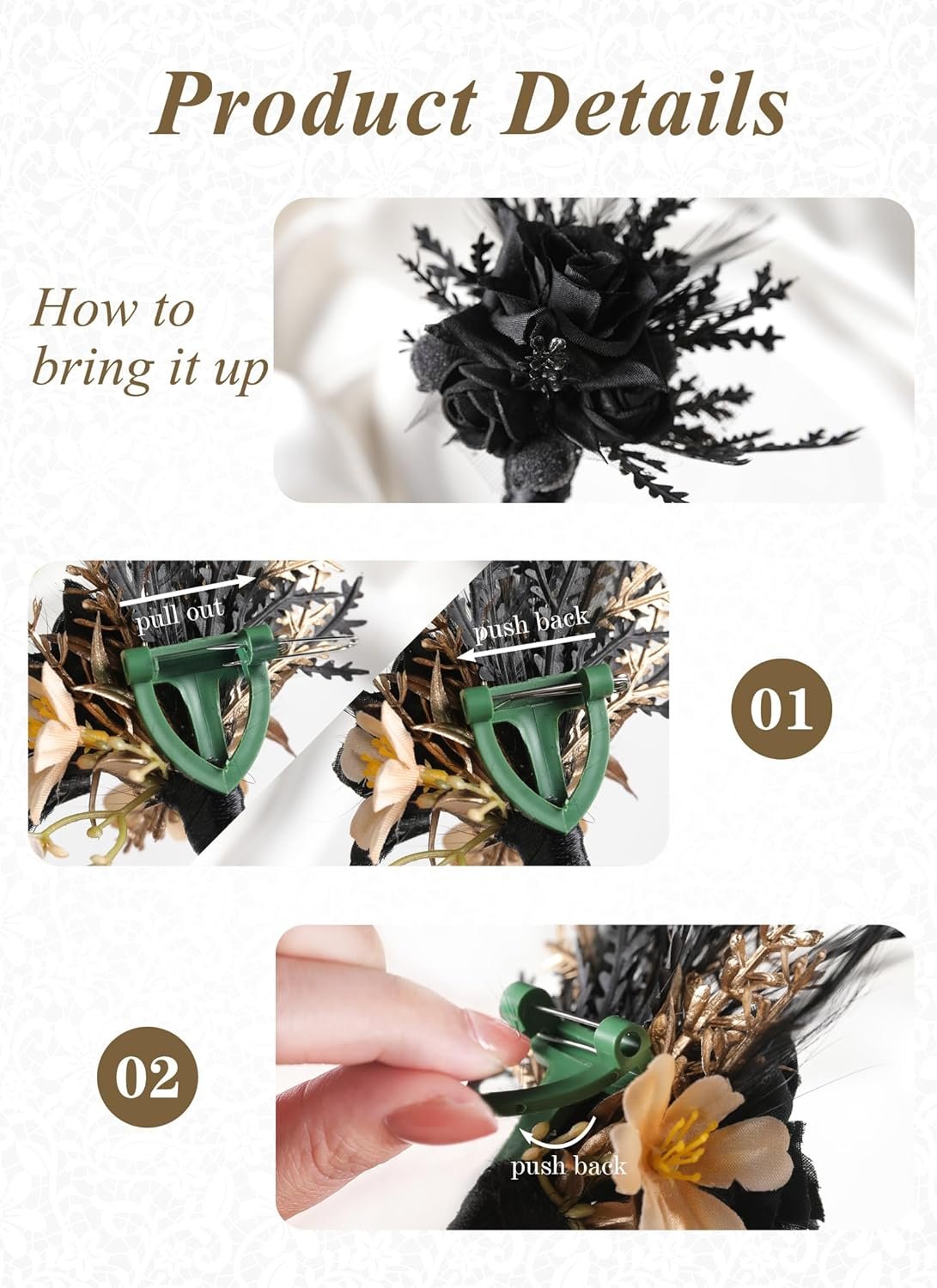 Product Details

How to bring it up

pull out

push back

01

02

push back