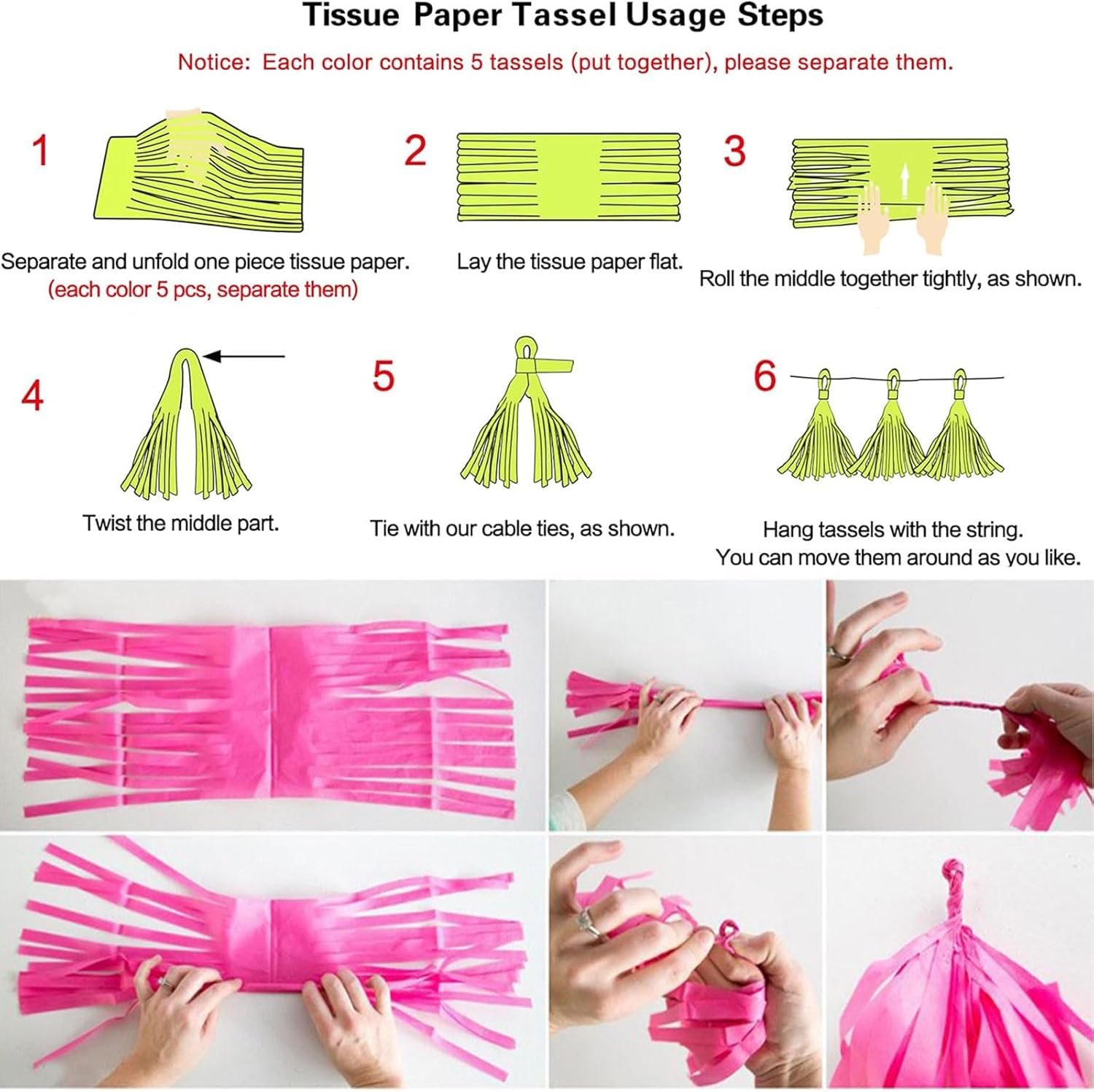 Tissue Paper Tassel Usage Steps

Notice: Each color contains 5 tassels (put together), please separate them.

1

Separate and unfold one piece tissue paper.
(each color 5 pcs, separate them)

2

Lay the tissue paper flat.

3

Roll the middle together tightly, as shown.

4

Twist the middle part.

5

Tie with our cable ties, as shown.

6

Hang tassels with the string.
You can move them around as you like.