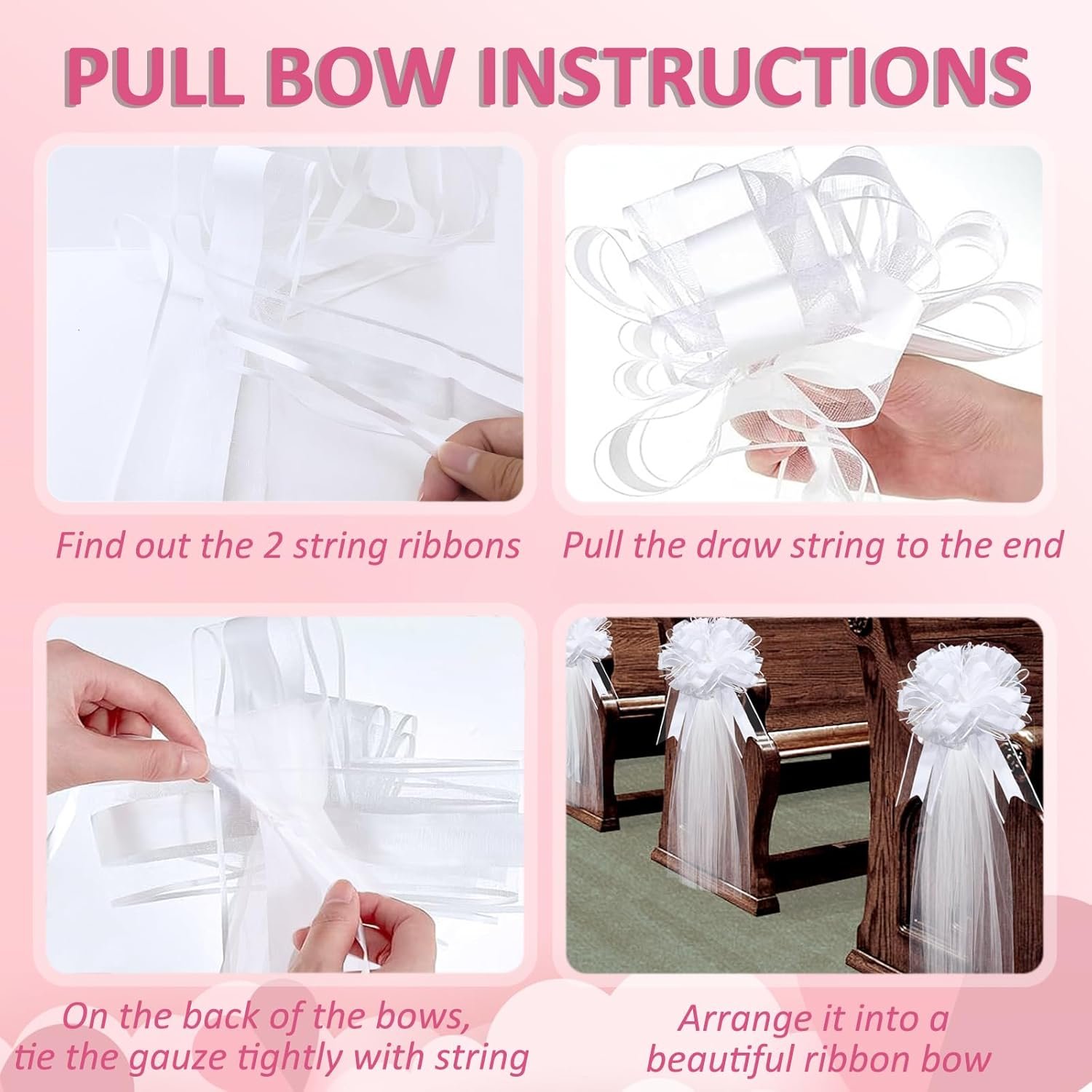 PULL BOW INSTRUCTIONS

Find out the 2 string ribbons

Pull the draw string to the end

On the back of the bows, tie the gauze tightly with string

Arrange it into a beautiful ribbon bow