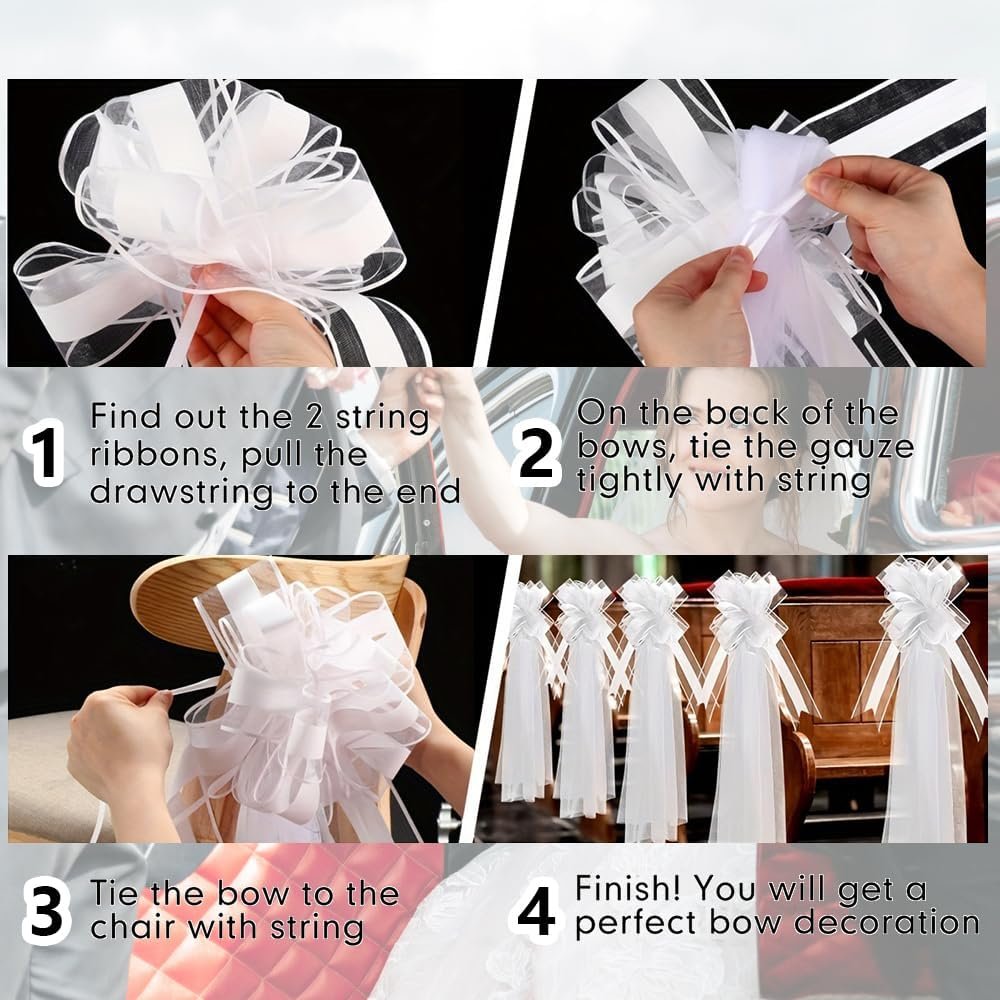 1 Find out the 2 string ribbons, pull the drawstring to the end

2 On the back of the bows, tie the gauze tightly with string

3 Tie the bow to the chair with string

4 Finish! You will get a perfect bow decoration