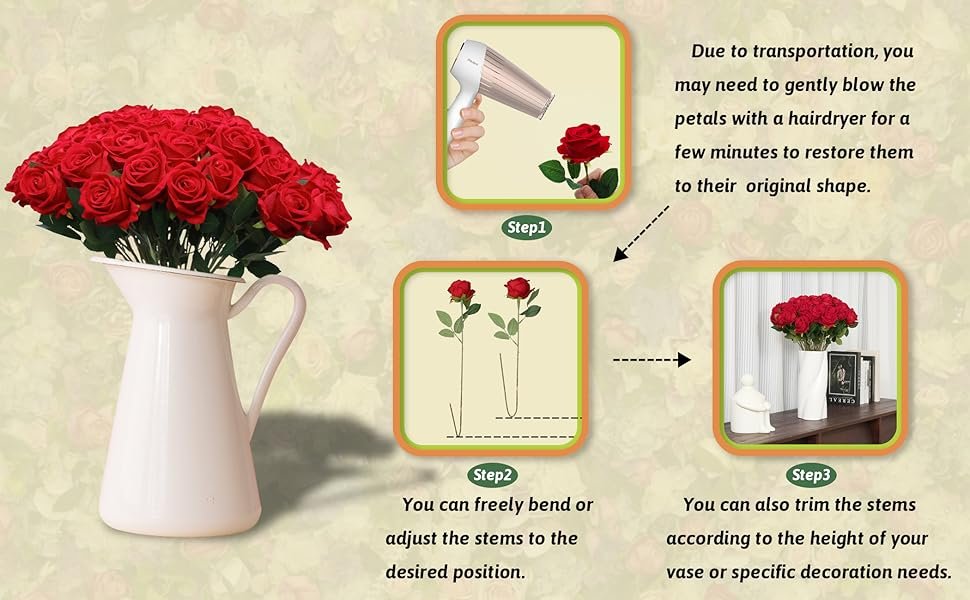 Due to transportation, you may need to gently blow the petals with a hairdryer for a few minutes to restore them to their original shape.

Step1

Step2

You can freely bend or adjust the stems to the desired position.

Step3

You can also trim the stems according to the height of your vase or specific decoration needs.