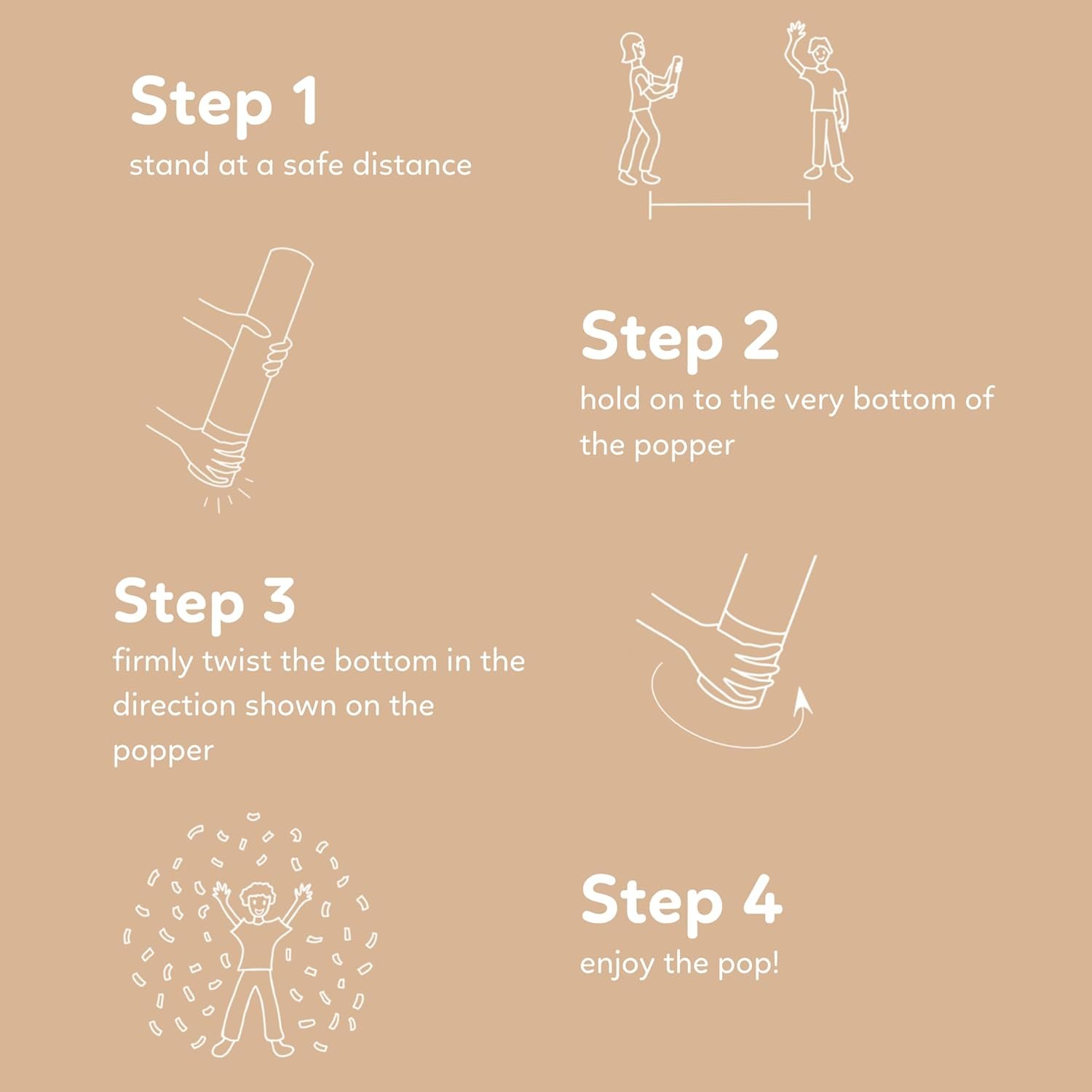 Step 1
stand at a safe distance

Step 2
hold on to the very bottom of the popper

Step 3
firmly twist the bottom in the direction shown on the popper

Step 4
enjoy the pop!