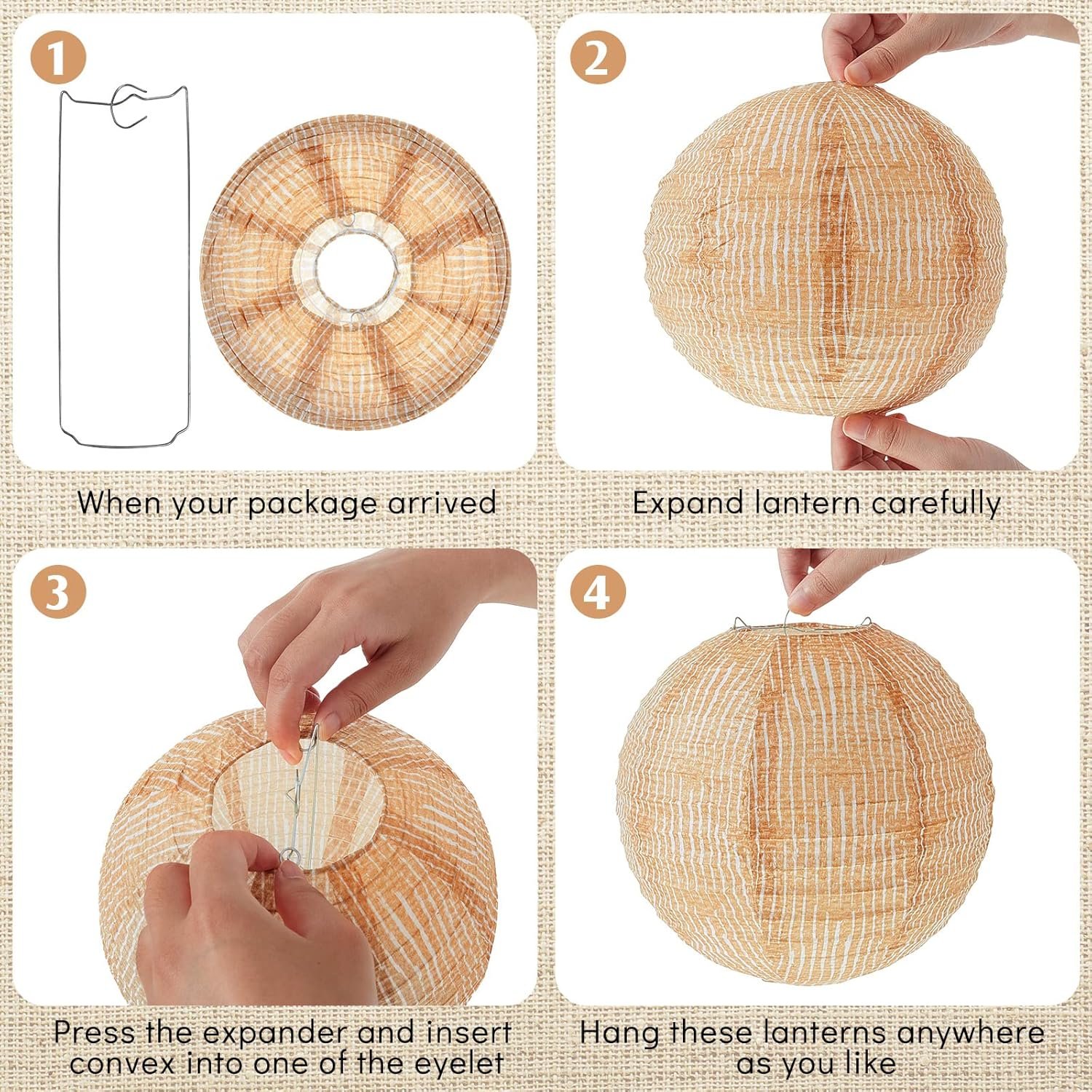 1

When your package arrived

2

Expand lantern carefully

3

Press the expander and insert convex into one of the eyelet

4

Hang these lanterns anywhere as you like