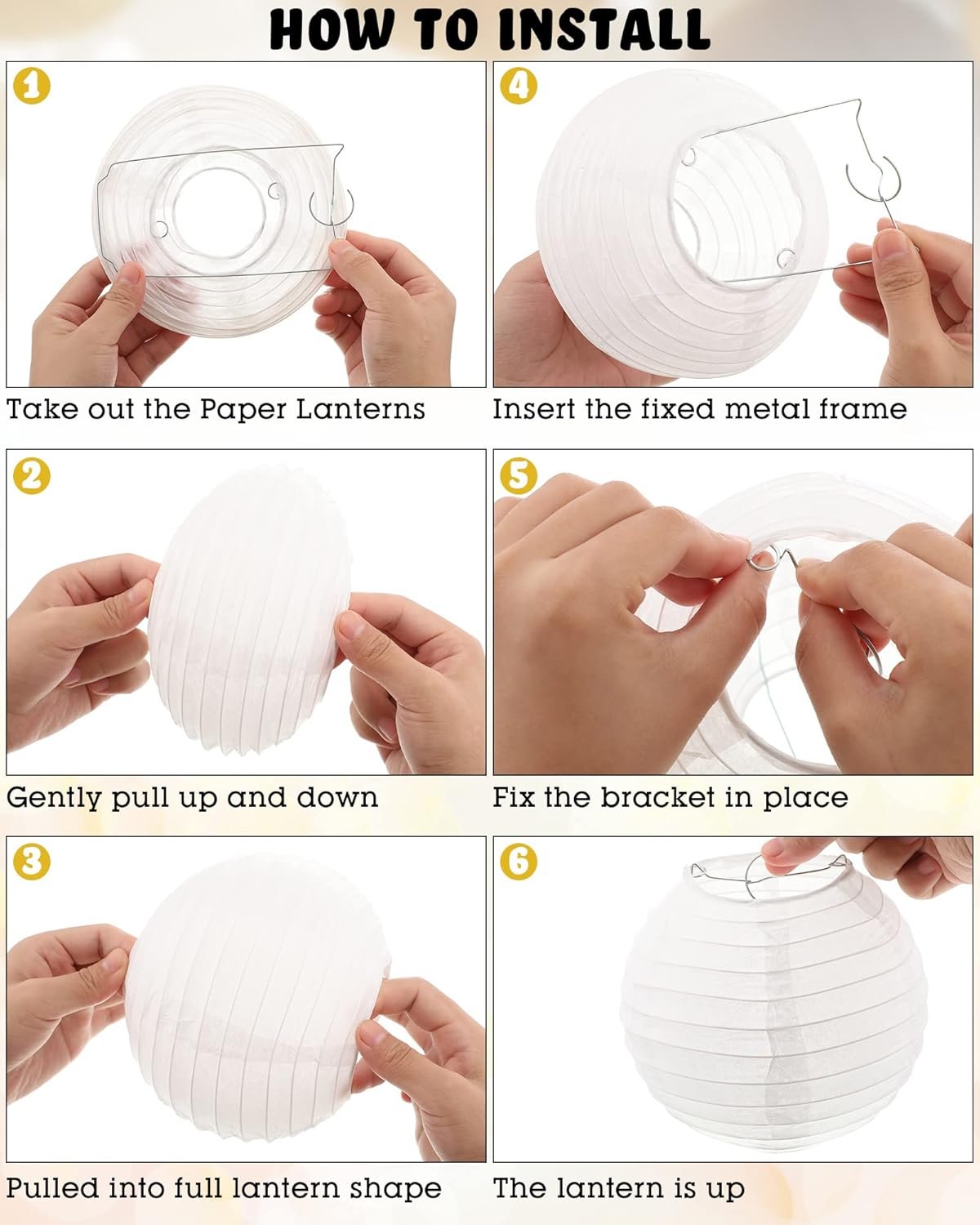 HOW TO INSTALL

1
Take out the Paper Lanterns

2
Gently pull up and down

3
Pulled into full lantern shape

4
Insert the fixed metal frame

5
Fix the bracket in place

6
The lantern is up