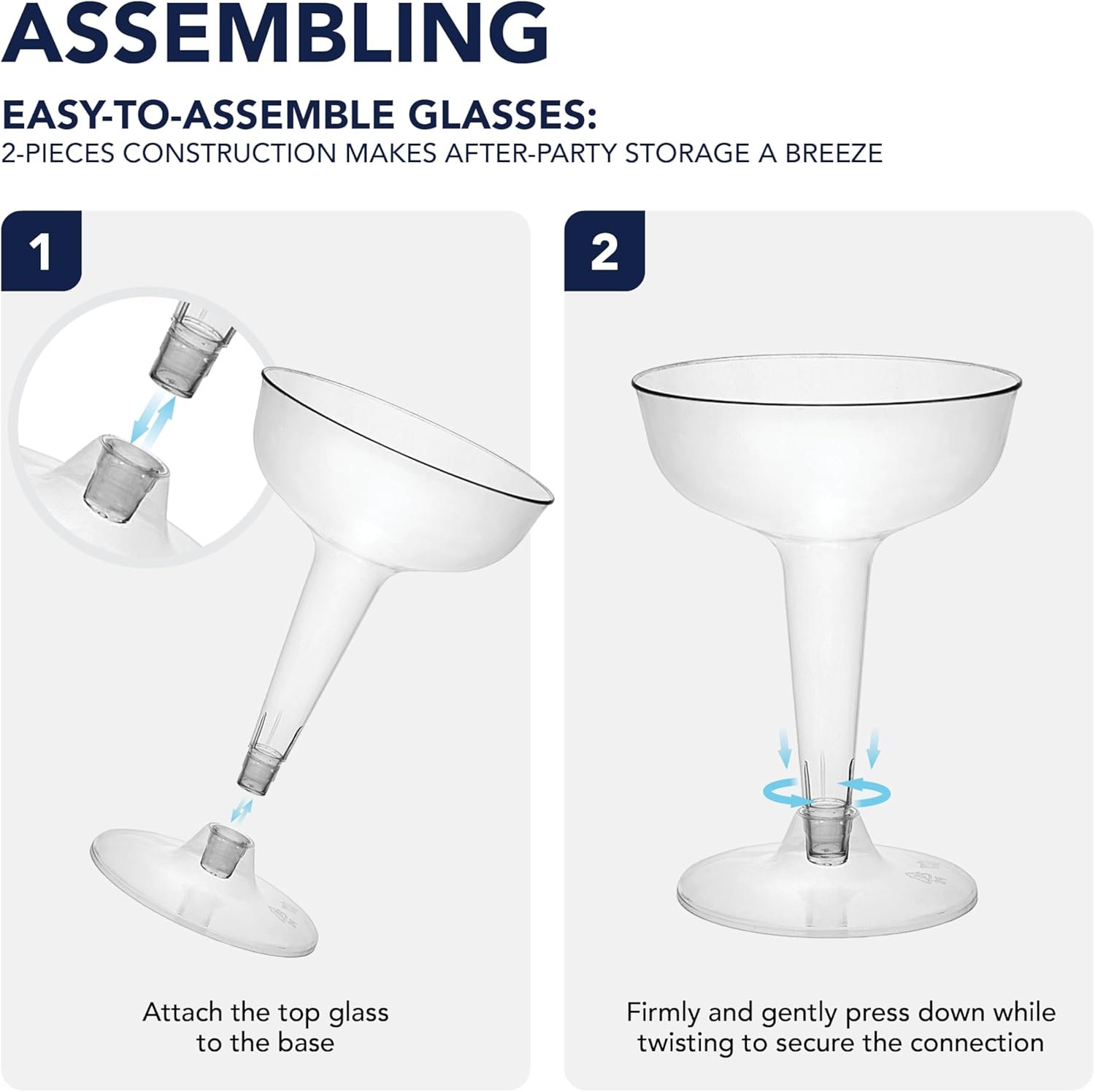 ASSEMBLING

EASY-TO-ASSEMBLE GLASSES:
2-PIECES CONSTRUCTION MAKES AFTER-PARTY STORAGE A BREEZE

1

Attach the top glass to the base

2

Firmly and gently press down while twisting to secure the connection