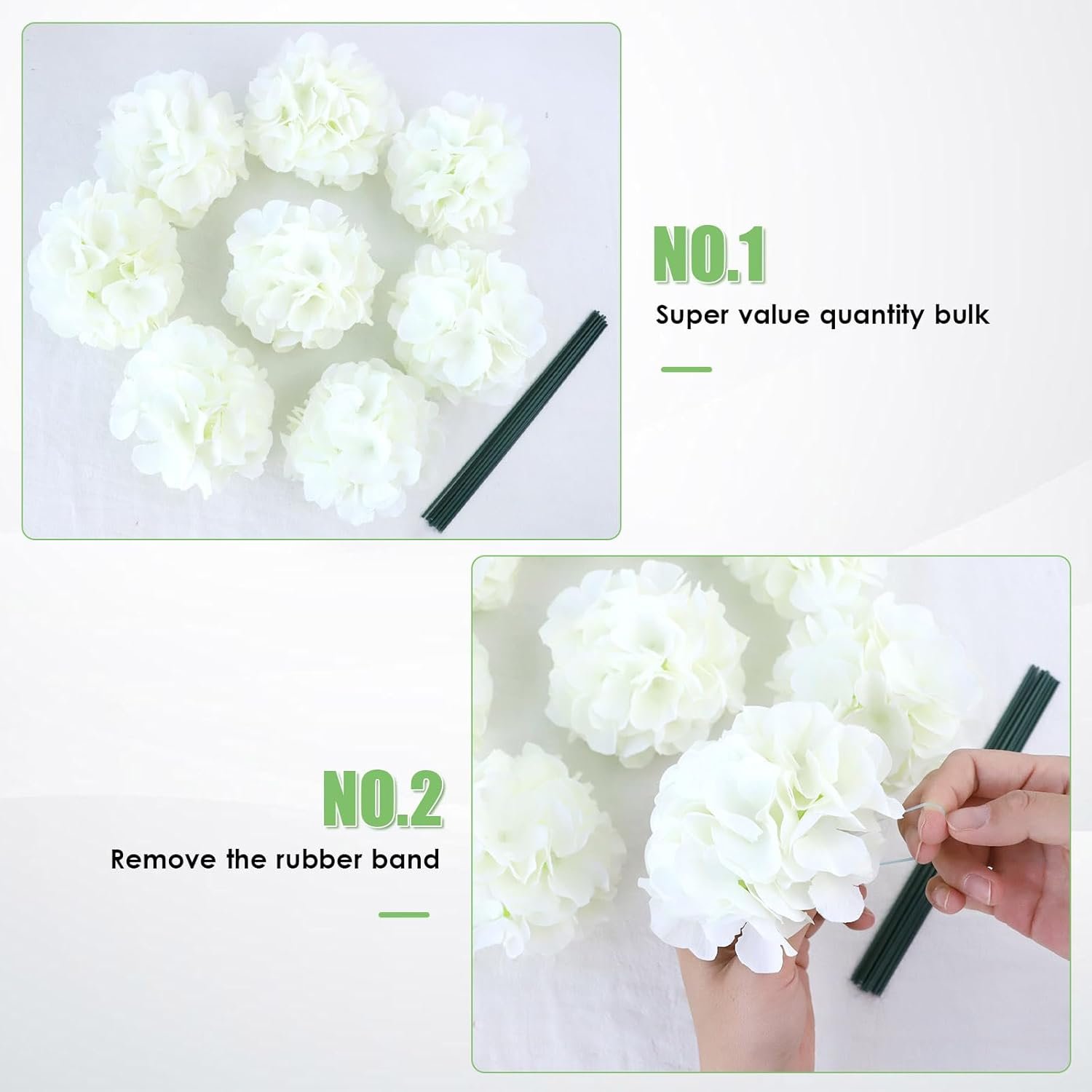 NO.1

Super value quantity bulk

NO.2

Remove the rubber band